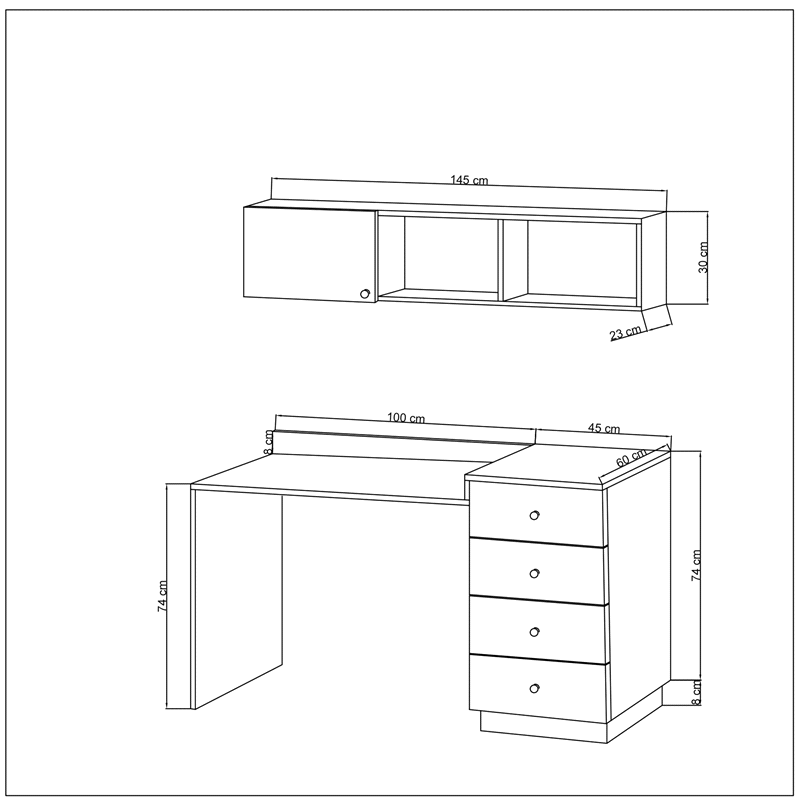 145 cm
30 cm
23 cm
100 cm
45 cm
8 cm
60 cm
74 cm
74 cm
8 cm